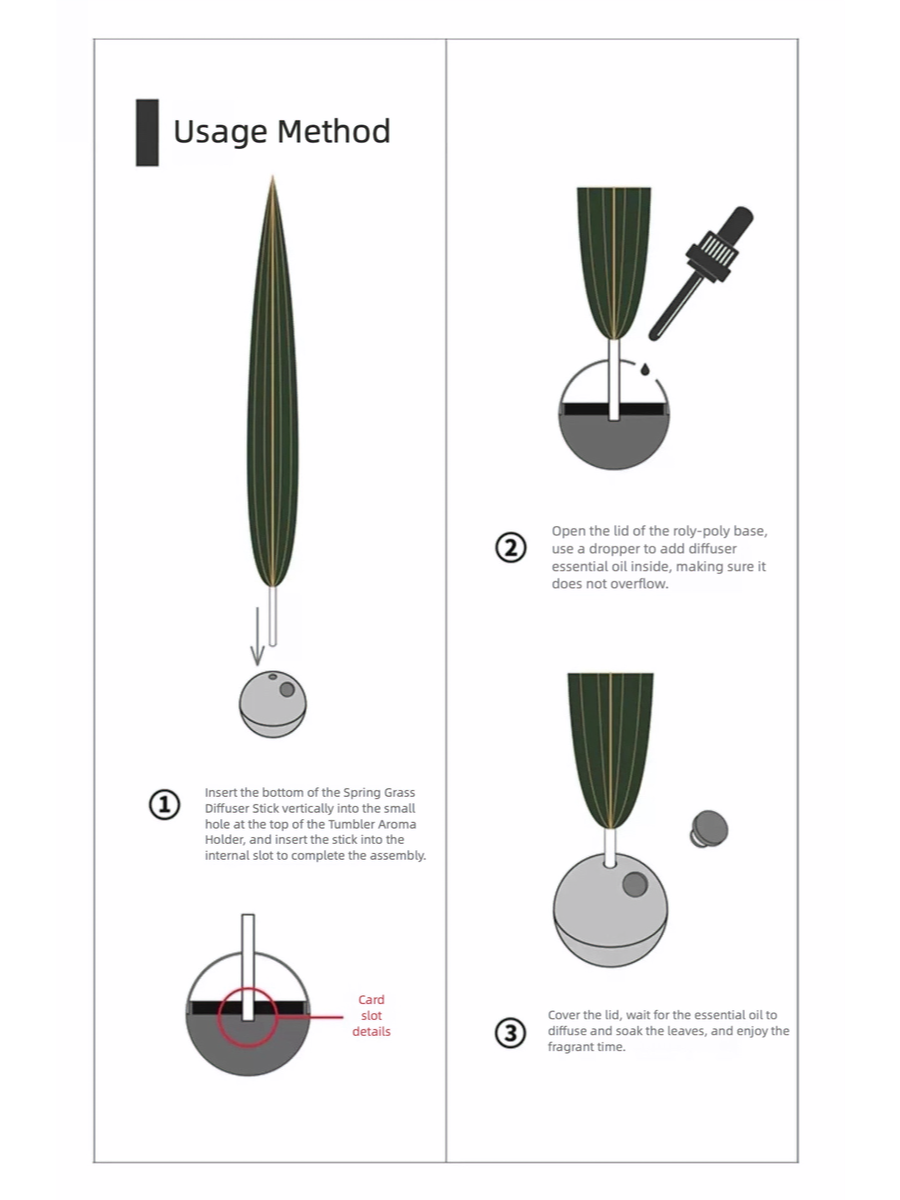 Usage Method

① Insert the bottom of the Spring Grass Diffuser Stick vertically into the small hole at the top of the Tumbler Aroma Holder, and insert the stick into the internal slot to complete the assembly.

Card slot details

② Open the lid of the roly-poly base, use a dropper to add diffuser essential oil inside, making sure it does not overflow.

③ Cover the lid, wait for the essential oil to diffuse and soak the leaves, and enjoy the fragrant time.