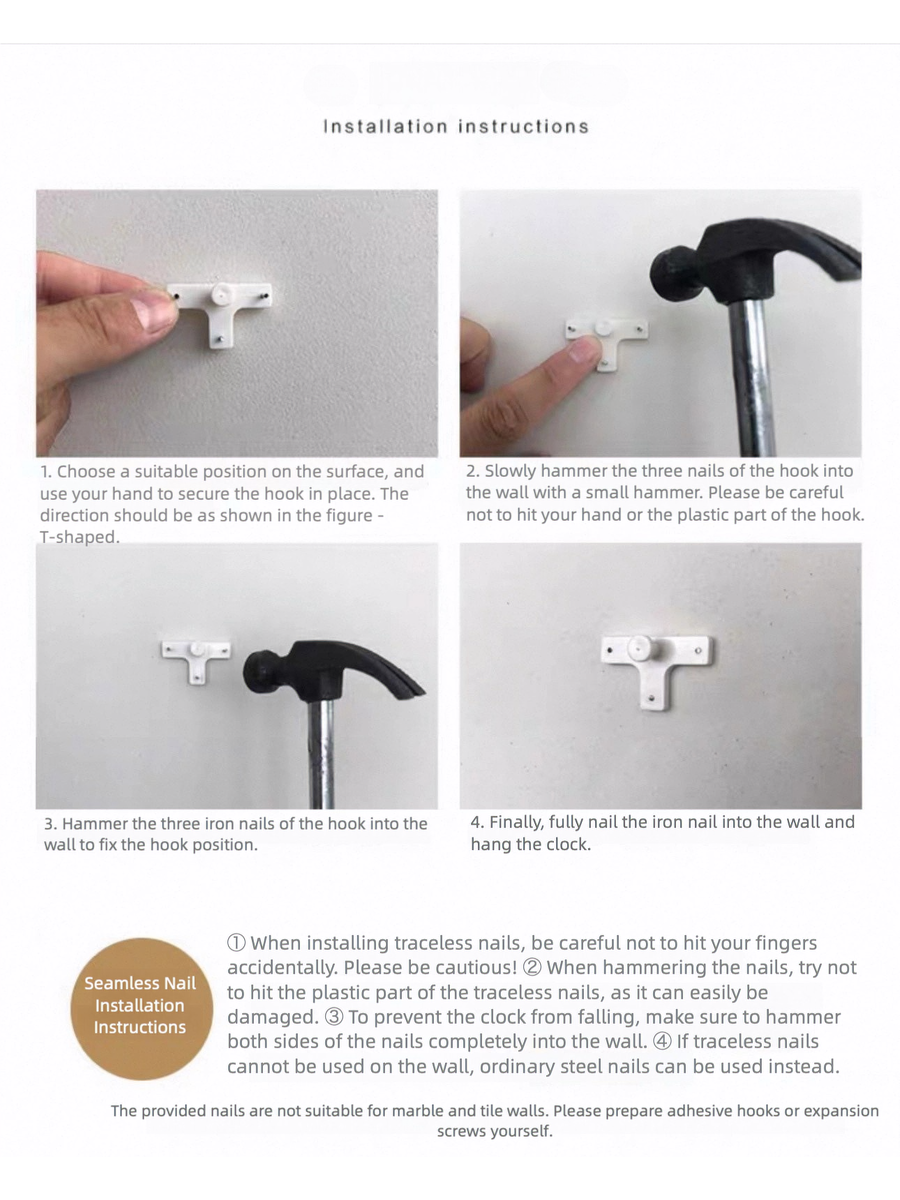 Installation instructions

1. Choose a suitable position on the surface, and use your hand to secure the hook in place. The direction should be as shown in the figure - T-shaped.

2. Slowly hammer the three nails of the hook into the wall with a small hammer. Please be careful not to hit your hand or the plastic part of the hook.

3. Hammer the three iron nails of the hook into the wall to fix the hook position.

4. Finally, fully nail the iron nail into the wall and hang the clock.

Seamless Nail Installation Instructions

① When installing traceless nails, be careful not to hit your fingers accidentally. Please be cautious! ② When hammering the nails, try not to hit the plastic part of the traceless nails, as it can easily be damaged. ③ To prevent the clock from falling, make sure to hammer both sides of the nails completely into the wall. ④ If traceless nails cannot be used on the wall, ordinary steel nails can be used instead.

The provided nails are not suitable for marble and tile walls. Please prepare adhesive hooks or expansion screws yourself.