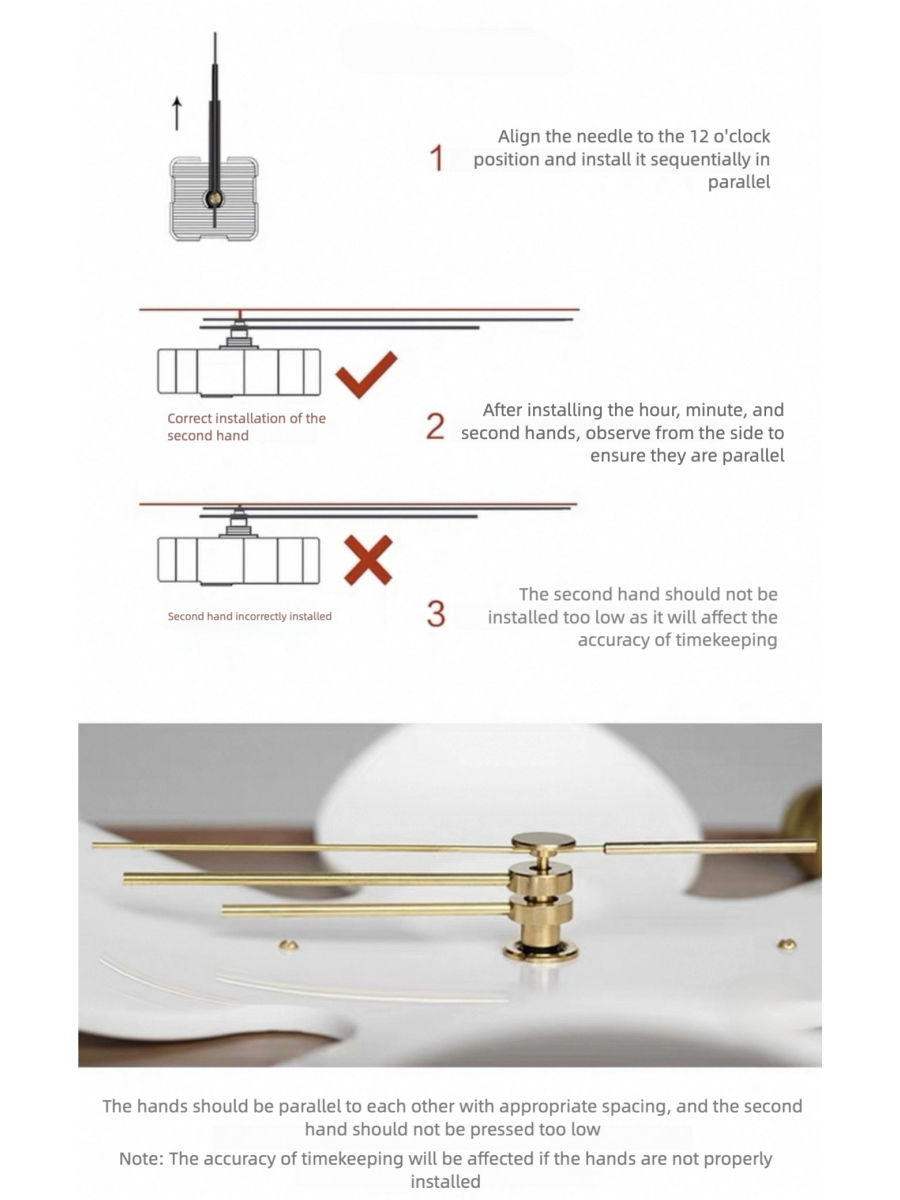 1 Align the needle to the 12 o'clock position and install it sequentially in parallel

Correct installation of the second hand

2 After installing the hour, minute, and second hands, observe from the side to ensure they are parallel

Second hand incorrectly installed

3 The second hand should not be installed too low as it will affect the accuracy of timekeeping

The hands should be parallel to each other with appropriate spacing, and the second hand should not be pressed too low

Note: The accuracy of timekeeping will be affected if the hands are not properly installed